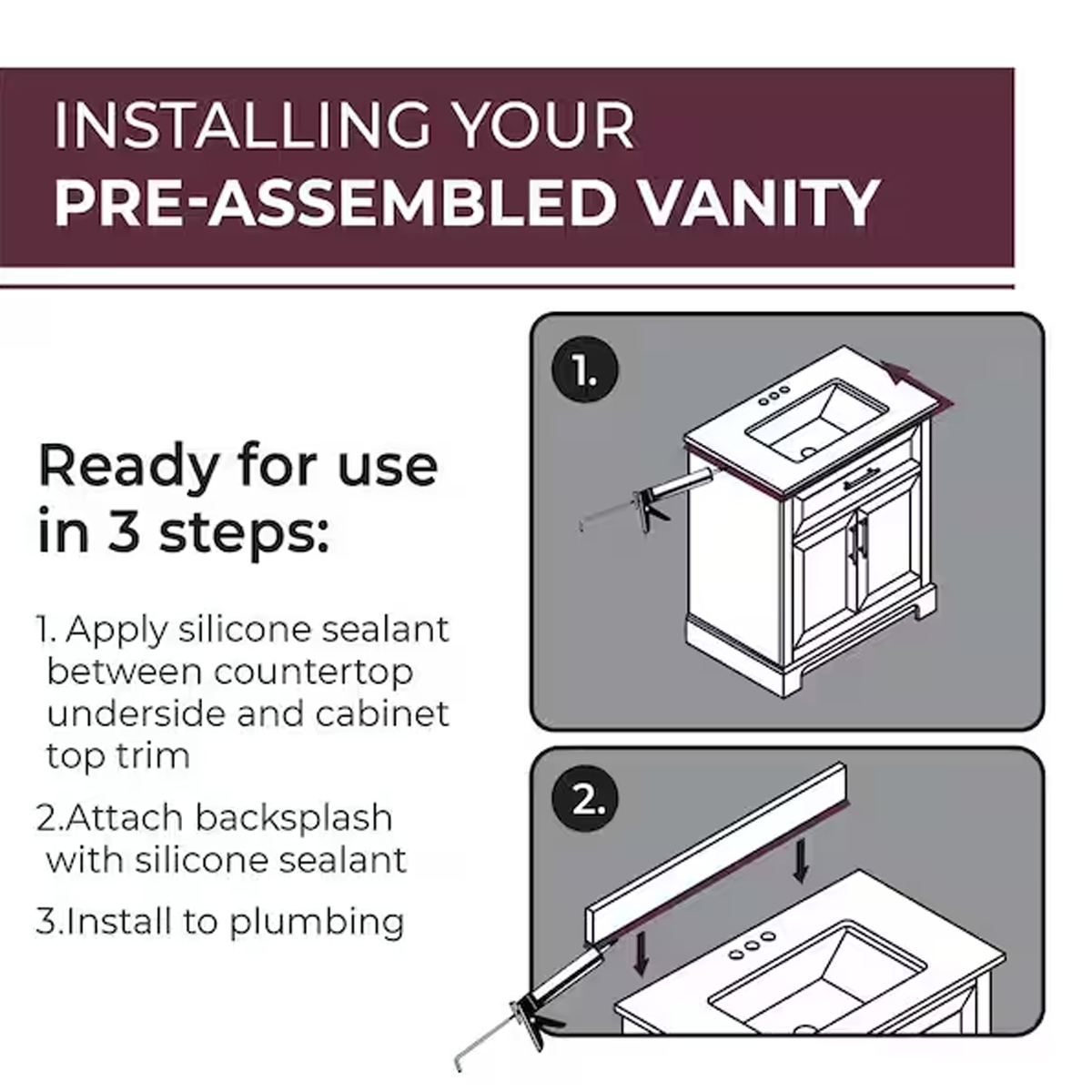 INSTALLING YOUR
PRE-ASSEMBLED VANITY

Ready for use in 3 steps:

1. Apply silicone sealant between countertop underside and cabinet top trim

2.Attach backsplash with silicone sealant

3.Install to plumbing

1.

2.