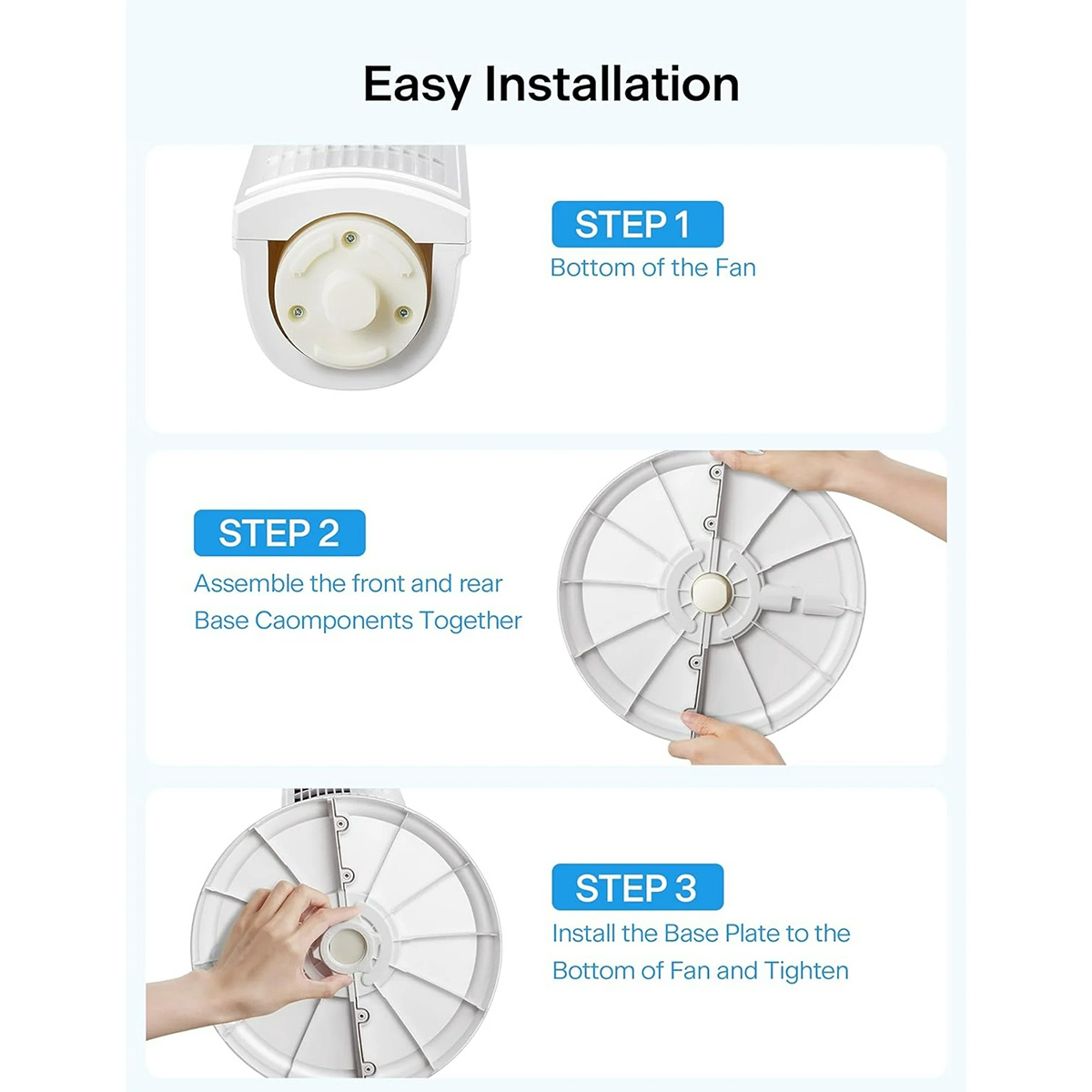 Easy Installation

STEP 1
Bottom of the Fan

STEP 2
Assemble the front and rear Base Caomponents Together

STEP 3
Install the Base Plate to the Bottom of Fan and Tighten