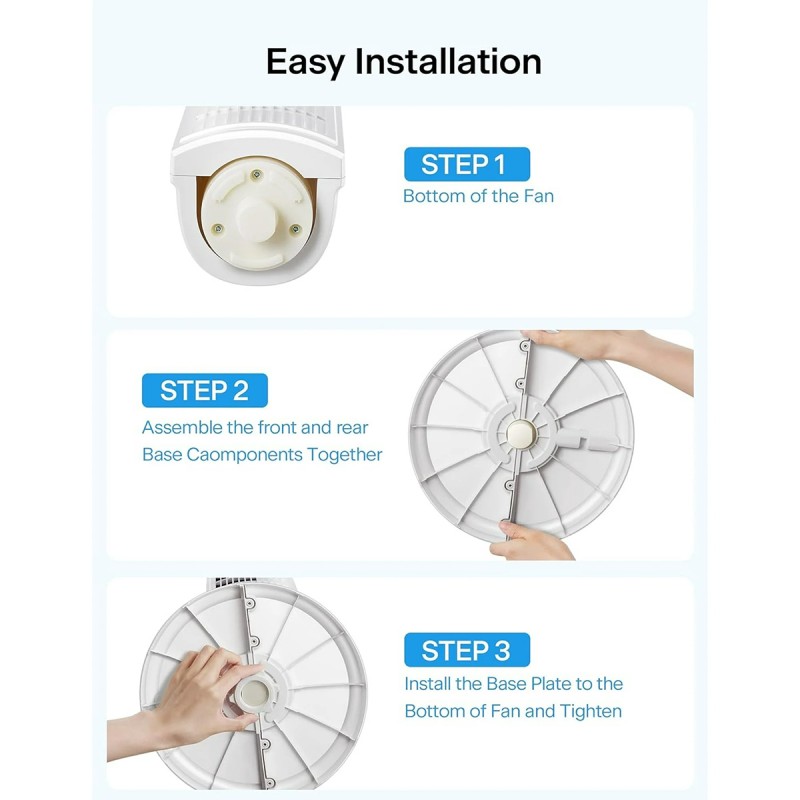 Easy Installation

STEP 1
Bottom of the Fan

STEP 2
Assemble the front and rear Base Caomponents Together

STEP 3
Install the Base Plate to the Bottom of Fan and Tighten