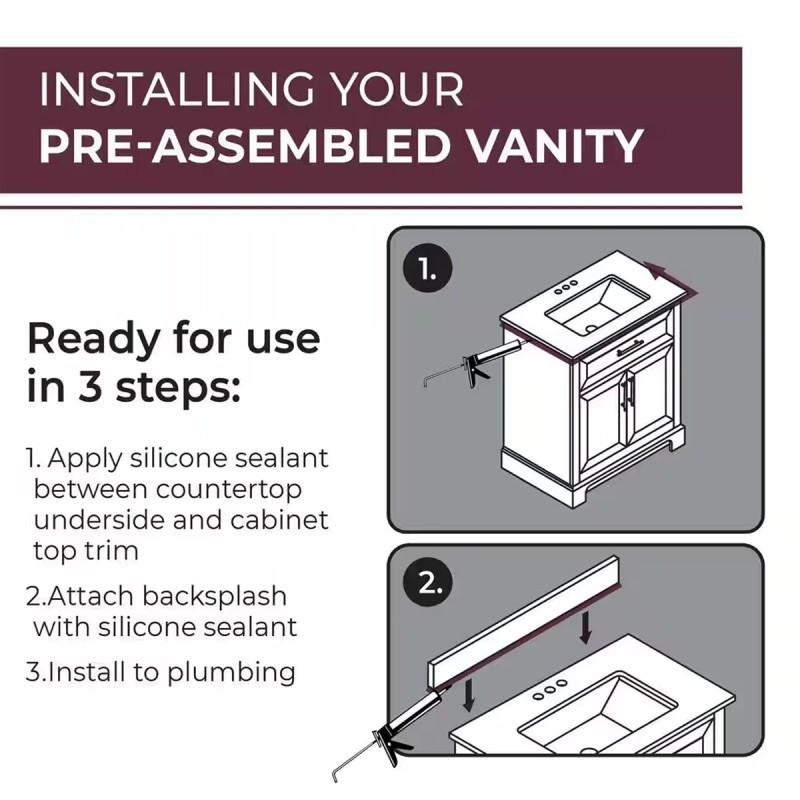 INSTALLING YOUR
PRE-ASSEMBLED VANITY

Ready for use in 3 steps:

1. Apply silicone sealant between countertop underside and cabinet top trim

2.Attach backsplash with silicone sealant

3.Install to plumbing

1.

2.